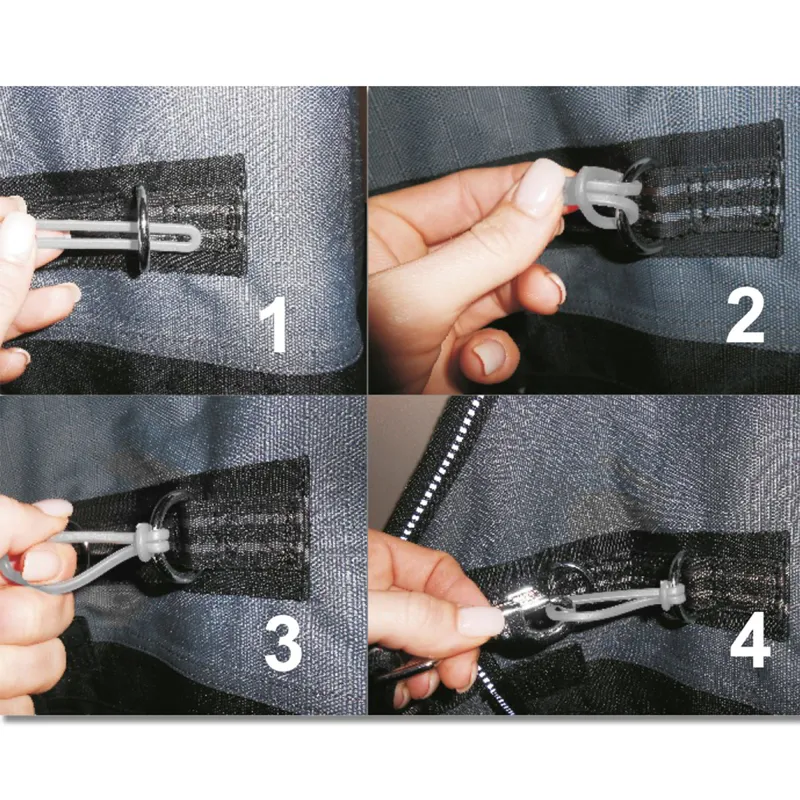 1

2

3

4